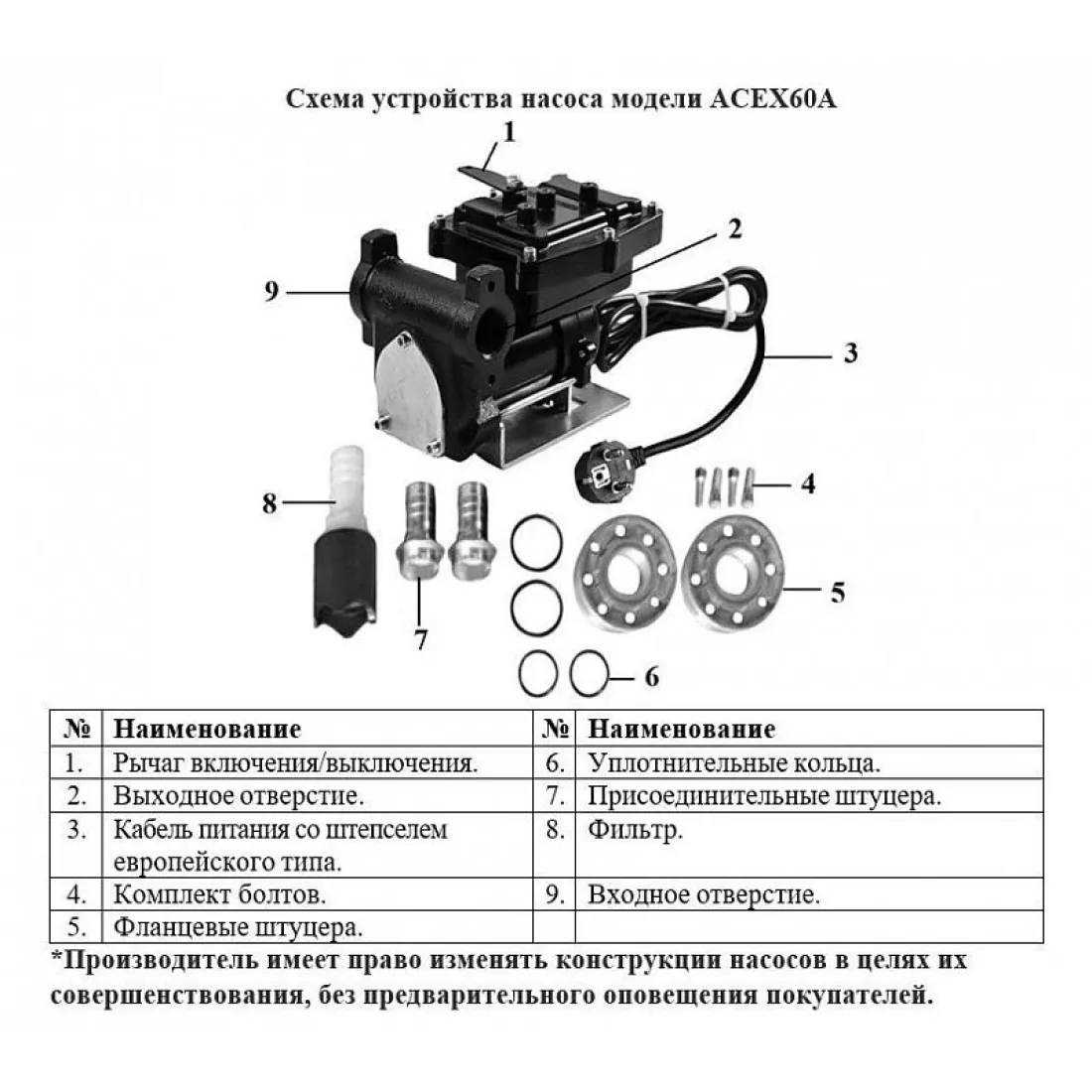 Схема устройства насоса модели ACEX60A

1

2

9

3

4

8

5

7

6

| № | Наименование | № | Наименование |
|---|---|---|---|
| 1. | Рычаг включения/выключения. | 6. | Уплотнительные кольца. |
| 2. | Выходное отверстие. | 7. | Присоединительные штуцера. |
| 3. | Кабель питания со штепселем европейского типа. | 8. | Фильтр. |
| 4. | Комплект болтов. | 9. | Входное отверстие. |
| 5. | Фланцевые штуцера. | | |

*Производитель имеет право изменять конструкции насосов в целях их совершенствования, без предварительного оповещения покупателей.