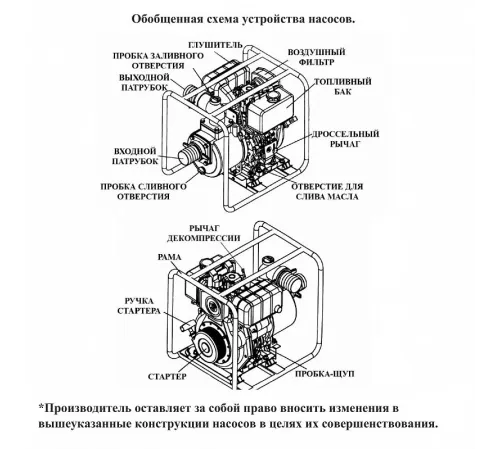 Обобщенная схема устройства насосов.

ГЛУШИТЕЛЬ

ПРОБКА ЗАЛИВНОГО ОТВЕРСТИЯ

ВЫХОДНОЙ ПАТРУБОК

ВОЗДУШНЫЙ ФИЛЬТР

ТОПЛИВНЫЙ БАК

ДРОССЕЛЬНЫЙ РЫЧАГ

ВХОДНОЙ ПАТРУБОК

ПРОБКА СЛИВНОГО ОТВЕРСТИЯ

ОТВЕРСТИЕ ДЛЯ СЛИВА МАСЛА

РЫЧАГ ДЕКОМПРЕССИИ

РАМА

РУЧКА СТАРТЕРА

СТАРТЕР

ПРОБКА-ЩУП

*Производитель оставляет за собой право вносить изменения в вышеуказанные конструкции насосов в целях их совершенствования.