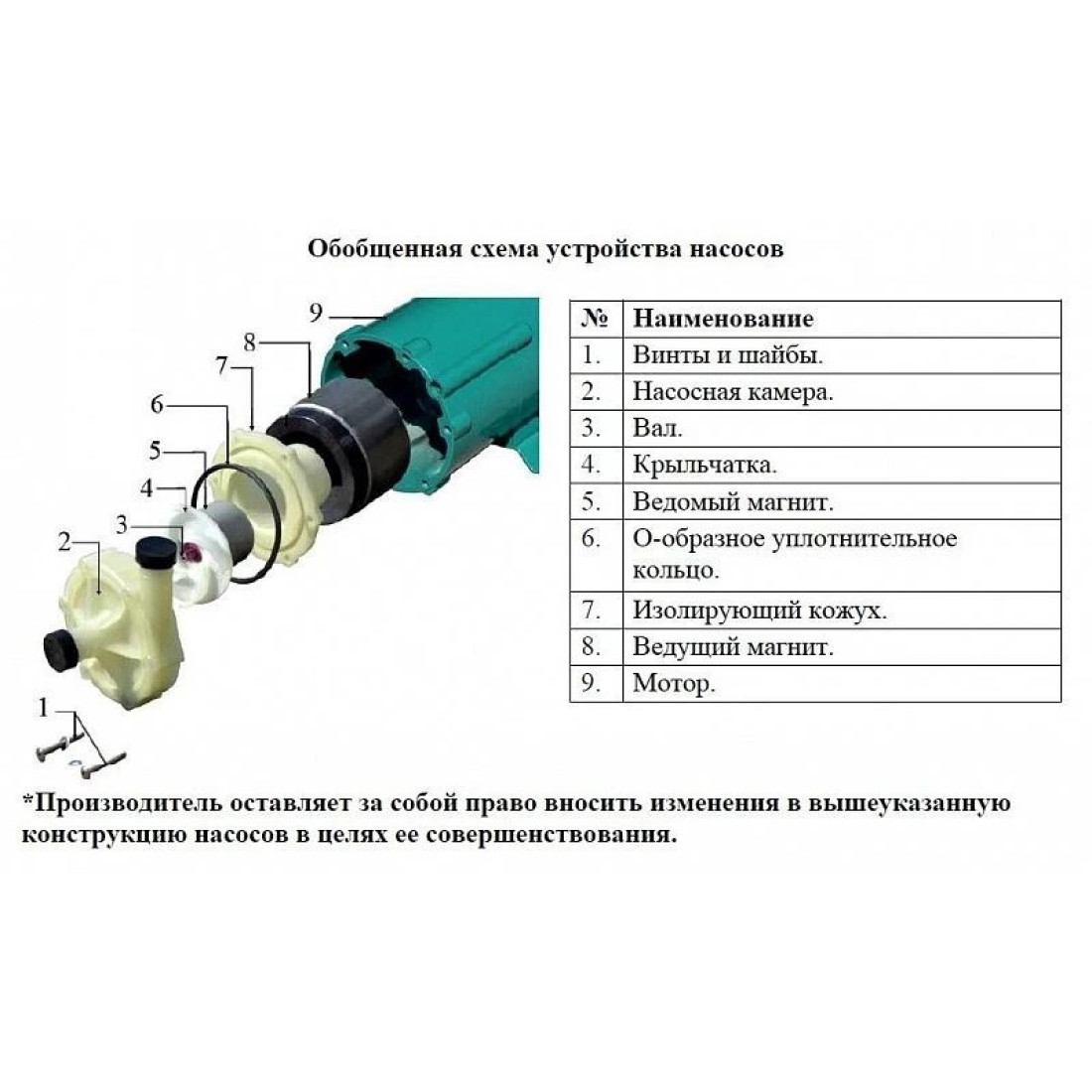 Обобщенная схема устройства насосов

9
8
7
6
5
4
3
2
1

| № | Наименование |
|---|---|
| 1. | Винты и шайбы. |
| 2. | Насосная камера. |
| 3. | Вал. |
| 4. | Крыльчатка. |
| 5. | Ведомый магнит. |
| 6. | О-образное уплотнительное кольцо. |
| 7. | Изолирующий кожух. |
| 8. | Ведущий магнит. |
| 9. | Мотор. |

*Производитель оставляет за собой право вносить изменения в вышеуказанную конструкцию насосов в целях ее совершенствования.