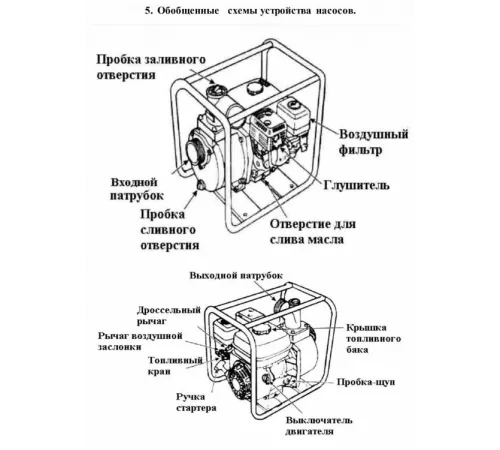 5. Обобщенные схемы устройства насосов.

Пробка заливного отверстия

Воздушный фильтр

Входной патрубок

Глушитель

Пробка сливного отверстия

Отверстие для слива масла

Выходной патрубок

Дроссельный рычаг

Рычаг воздушной заслонки

Крышка топливного бака

Топливный кран

Пробка-щуп

Ручка стартера

Выключатель двигателя