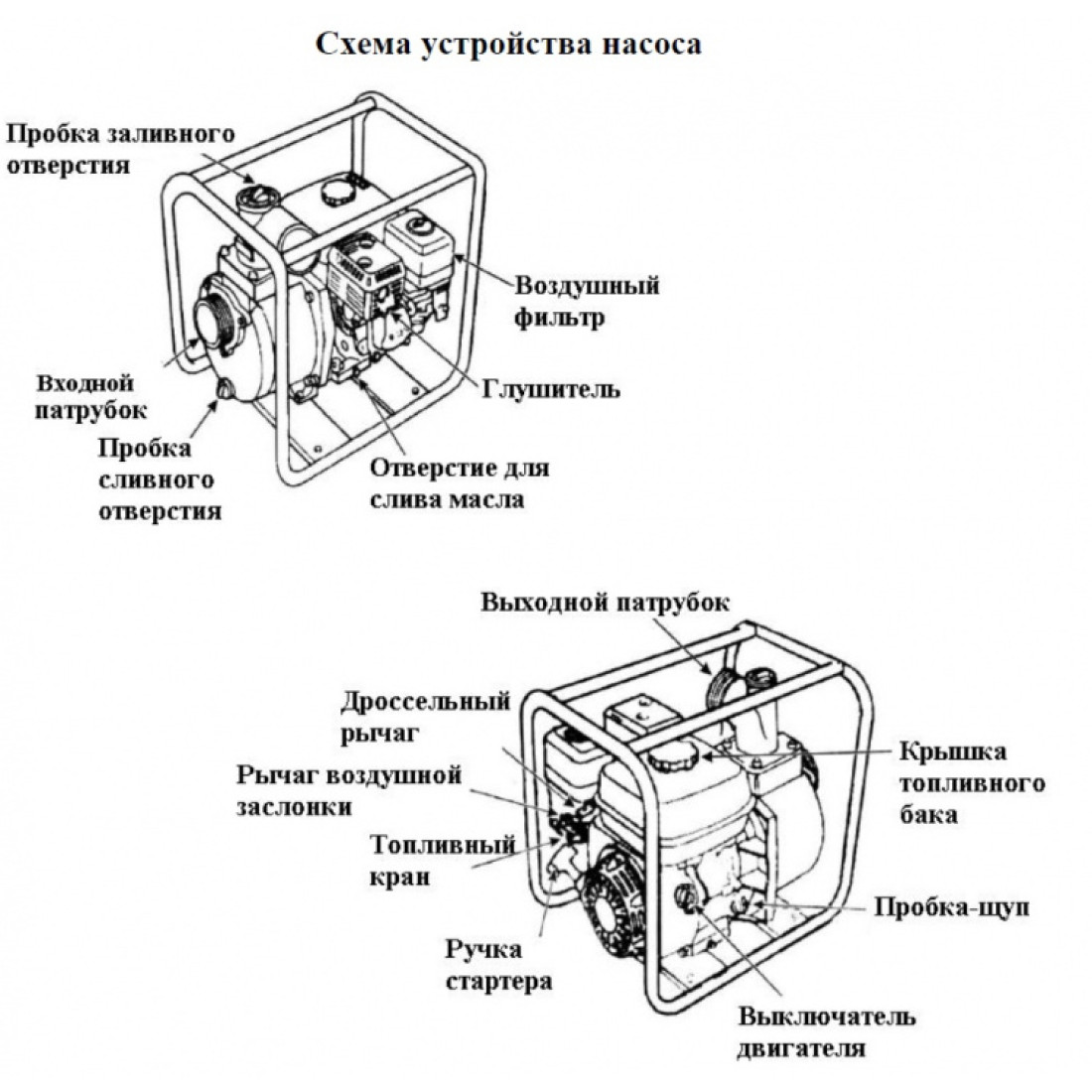 Схема устройства насоса

Пробка заливного отверстия

Воздушный фильтр

Входной патрубок

Глушитель

Пробка сливного отверстия

Отверстие для слива масла

Выходной патрубок

Дроссельный рычаг

Рычаг воздушной заслонки

Крышка топливного бака

Топливный кран

Пробка-щуп

Ручка стартера

Выключатель двигателя